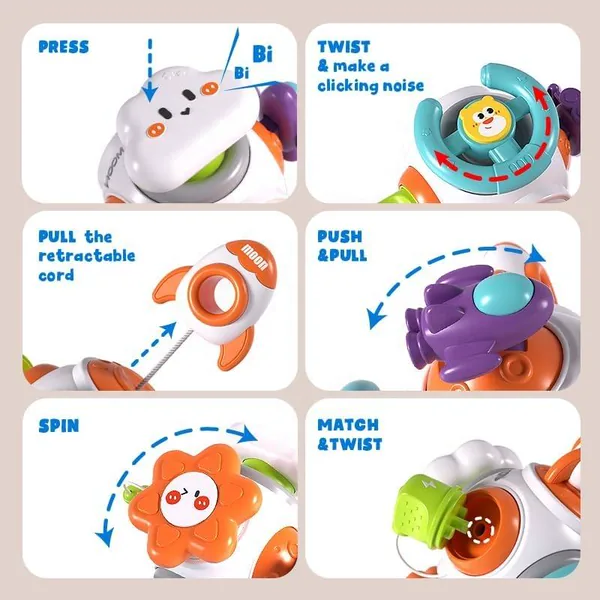 PRESS

Bi
Bi

MOON

TWIST
& make a
clicking noise

PULL the
retractable
cord

moon

PUSH
&PULL

SPIN

MATCH
&TWIST